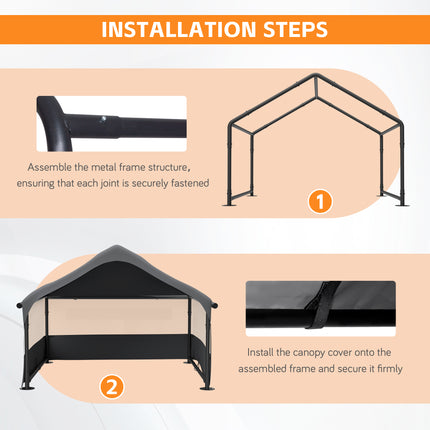 INSTALLATION STEPS

Assemble the metal frame structure, ensuring that each joint is securely fastened

1

2

Install the canopy cover onto the assembled frame and secure it firmly